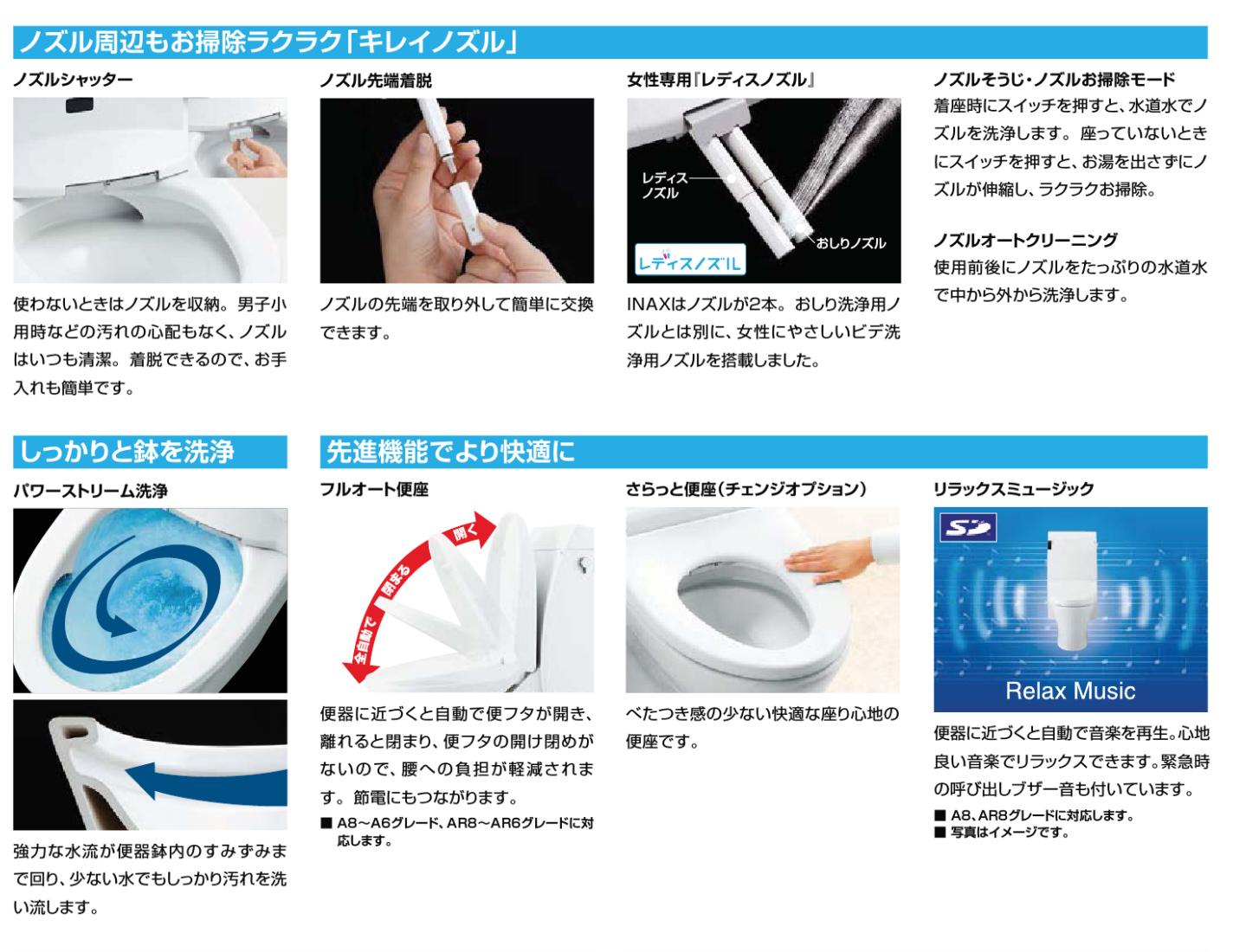 ノズル周辺もお掃除ラクラク「キレイノズル」

ノズルシャッター

使わないときはノズルを収納。男子小用時などの汚れの心配もなく、ノズルはいつも清潔。着脱できるので、お手入れも簡単です。

ノズル先端着脱

ノズルの先端を取り外して簡単に交換できます。

女性専用『レディスノズル』

レディスノズル

おしりノズル

レディスノズル

INAXはノズルが2本。おしり洗浄用ノズルとは別に、女性にやさしいビデ洗浄用ノズルを搭載しました。

ノズルそうじ・ノズルお掃除モード

着座時にスイッチを押すと、水道水でノズルを洗浄します。座っていないときにスイッチを押すと、お湯を出さずにノズルが伸縮し、ラクラクお掃除。

ノズルオートクリーニング

使用前後にノズルをたっぷりの水道水で中から外から洗浄します。

しっかりと鉢を洗浄

パワーストリーム洗浄

強力な水流が便器鉢内のすみずみまで回り、少ない水でもしっかり汚れを洗い流します。

先進機能でより快適に

フルオート便座

開く

閉まる

全自動で

便器に近づくと自動で便フタが開き、離れると閉まり、便フタの開け閉めがないので、腰への負担が軽減されます。節電にもつながります。

■ A8～A6グレード、AR8～AR6グレードに対応します。

さらっと便座(チェンジオプション)

べたつき感の少ない快適な座り心地の便座です。

リラックスミュージック

SD

Relax Music

便器に近づくと自動で音楽を再生。心地良い音楽でリラックスできます。緊急時の呼び出しブザー音も付いています。

■ A8、AR8グレードに対応します。
■ 写真はイメージです。